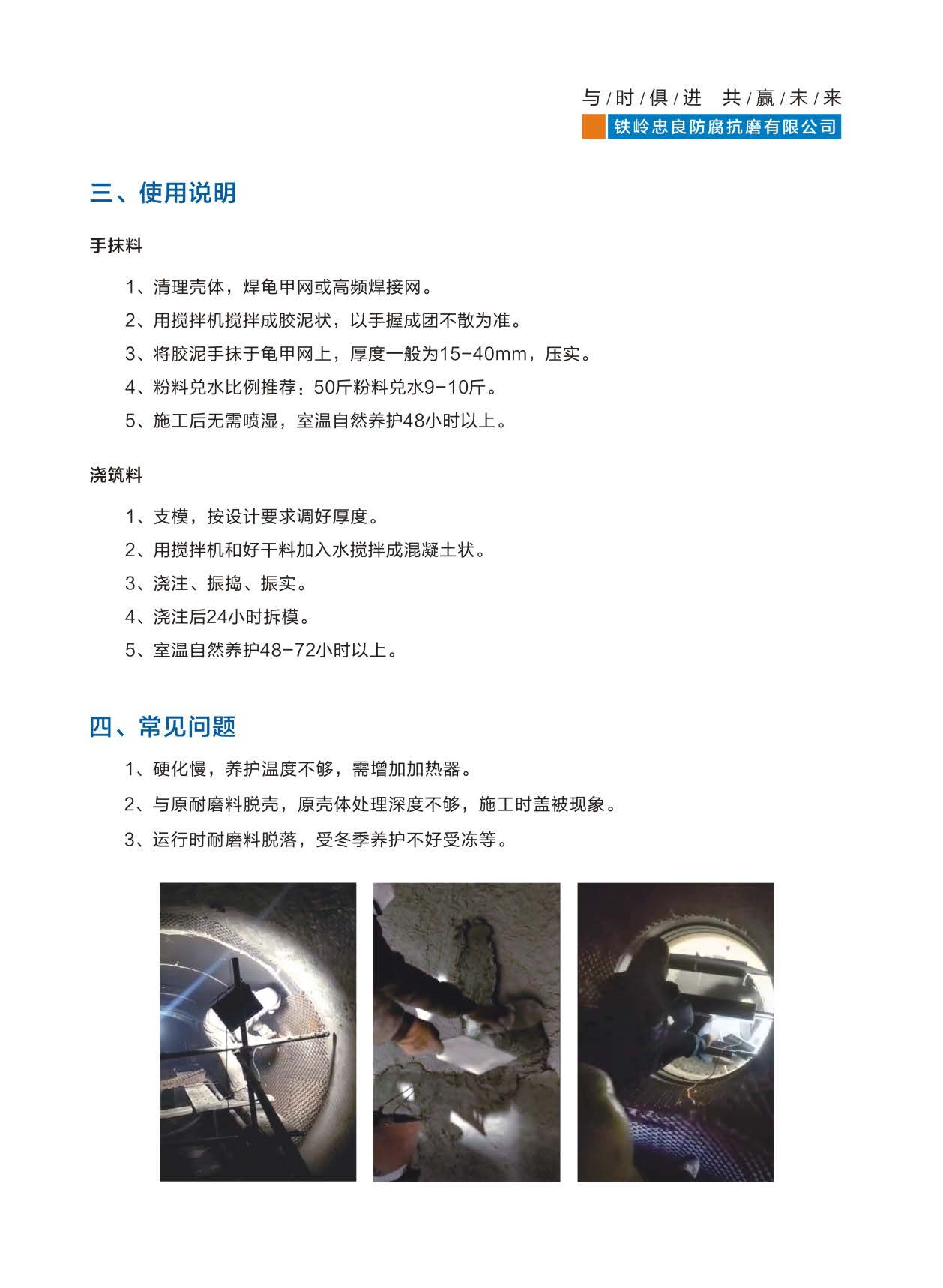 与/时/俱/进 共/赢/未/来
铁岭忠良防腐抗磨有限公司

三、使用说明

手抹料

1、清理壳体，焊龟甲网或高频焊接网。

2、用搅拌机搅拌成胶泥状，以手握成团不散为准。

3、将胶泥手抹于龟甲网上，厚度一般为15-40mm，压实。

4、粉料兑水比例推荐：50斤粉料兑水9-10斤。

5、施工后无需喷湿，室温自然养护48小时以上。

浇筑料

1、支模，按设计要求调好厚度。

2、用搅拌机和好干料加入水搅拌成混凝土状。

3、浇注、振捣、振实。

4、浇注后24小时拆模。

5、室温自然养护48-72小时以上。

四、常见问题

1、硬化慢，养护温度不够，需增加加热器。

2、与原耐磨料脱壳，原壳体处理深度不够，施工时盖被现象。

3、运行时耐磨料脱落，受冬季养护不好受冻等。